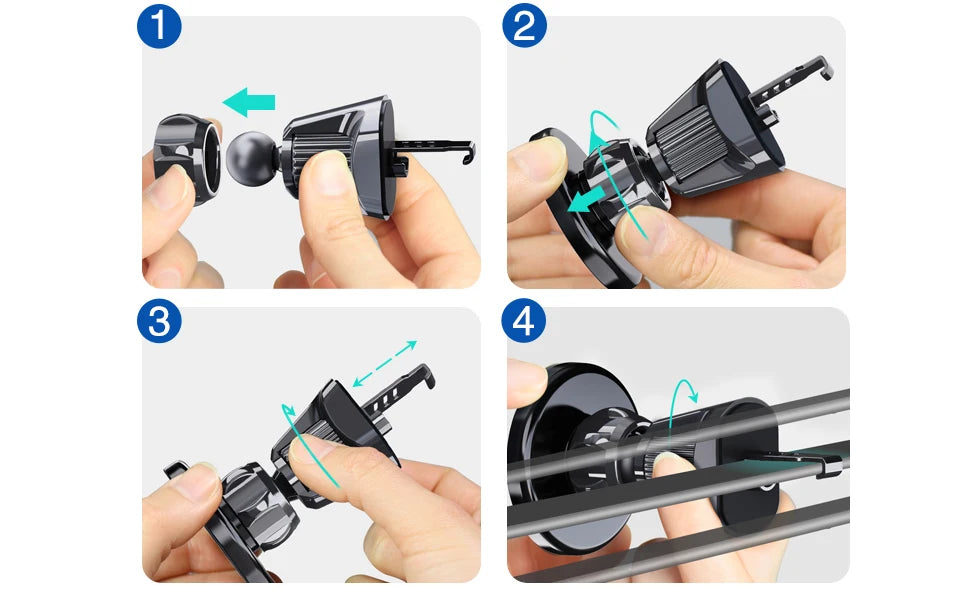 1

2

3

4