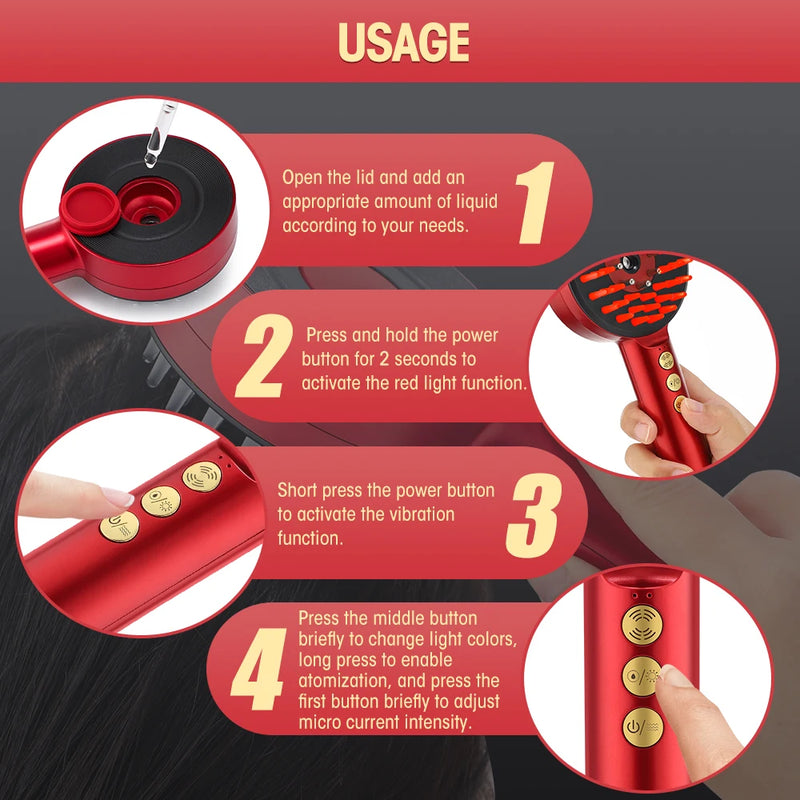 USAGE

Open the lid and add an appropriate amount of liquid according to your needs.

1

2

Press and hold the power button for 2 seconds to activate the red light function.

Short press the power button to activate the vibration function.

3

4

Press the middle button briefly to change light colors, long press to enable atomization, and press the first button briefly to adjust micro current intensity.