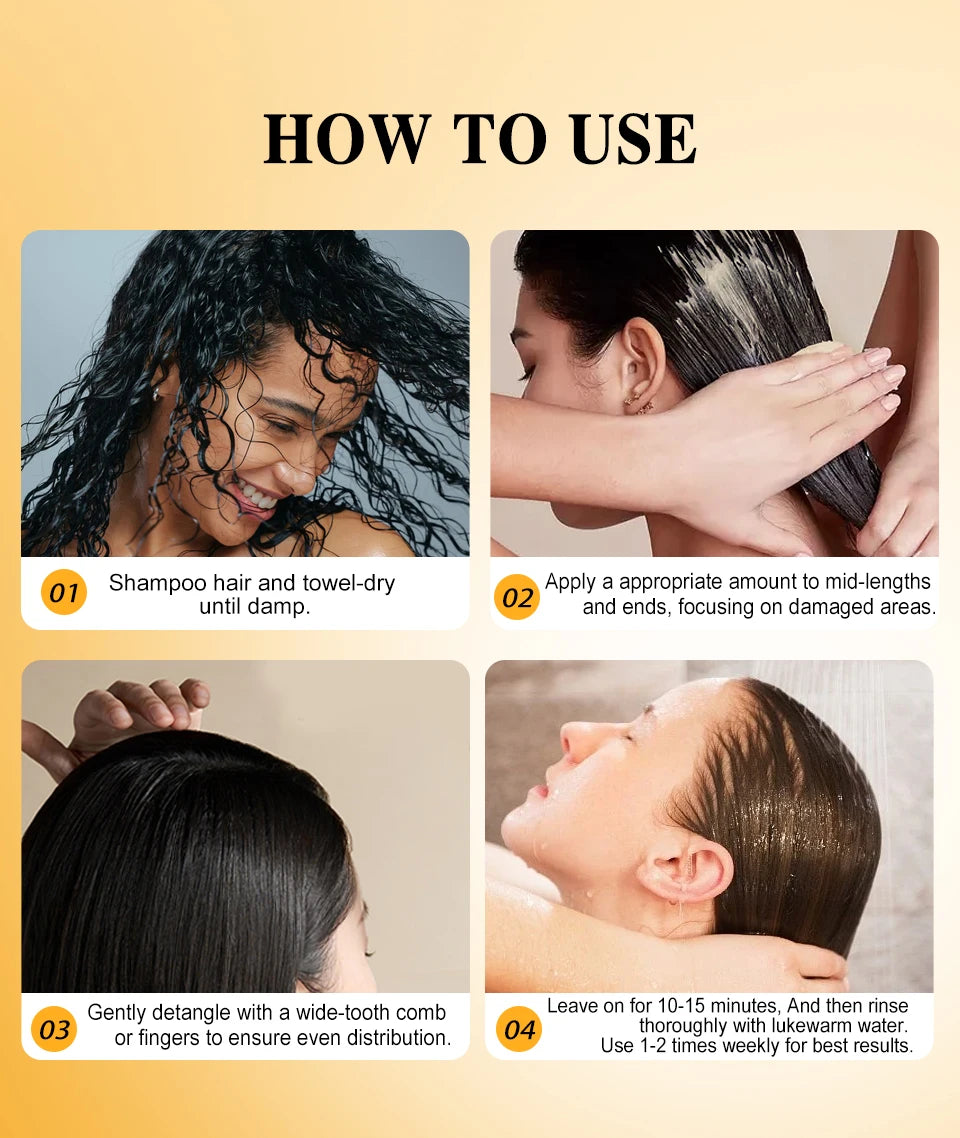 HOW TO USE

01 Shampoo hair and towel-dry until damp.

02 Apply a appropriate amount to mid-lengths and ends, focusing on damaged areas.

03 Gently detangle with a wide-tooth comb or fingers to ensure even distribution.

04 Leave on for 10-15 minutes, And then rinse thoroughly with lukewarm water. Use 1-2 times weekly for best results.