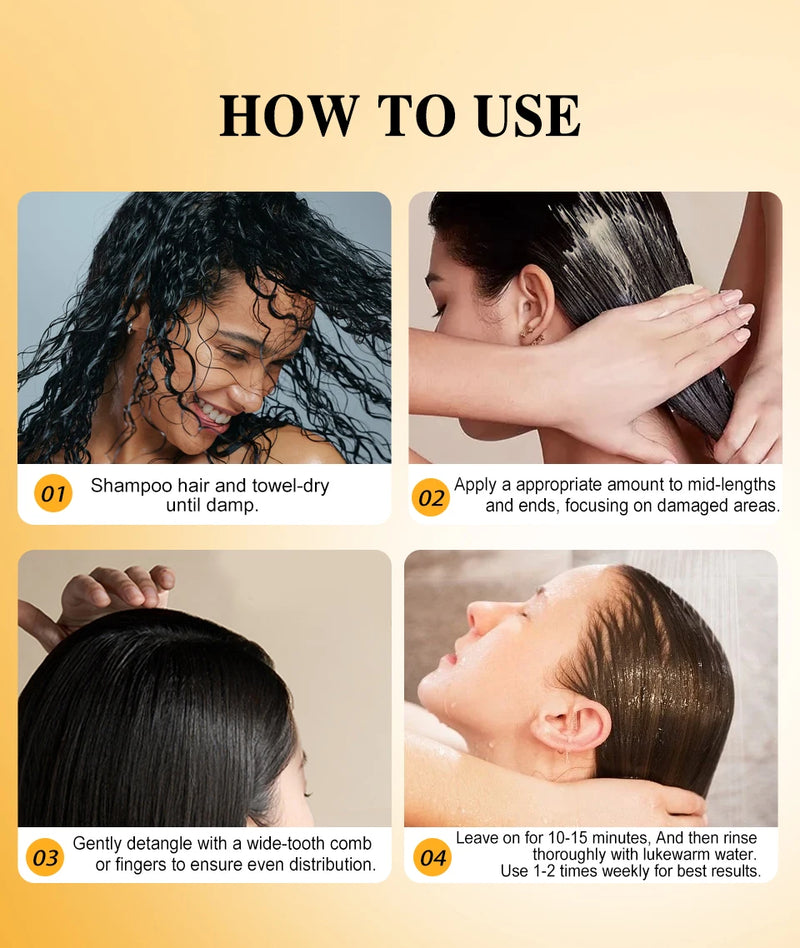 HOW TO USE

01 Shampoo hair and towel-dry until damp.

02 Apply a appropriate amount to mid-lengths and ends, focusing on damaged areas.

03 Gently detangle with a wide-tooth comb or fingers to ensure even distribution.

04 Leave on for 10-15 minutes, And then rinse thoroughly with lukewarm water. Use 1-2 times weekly for best results.