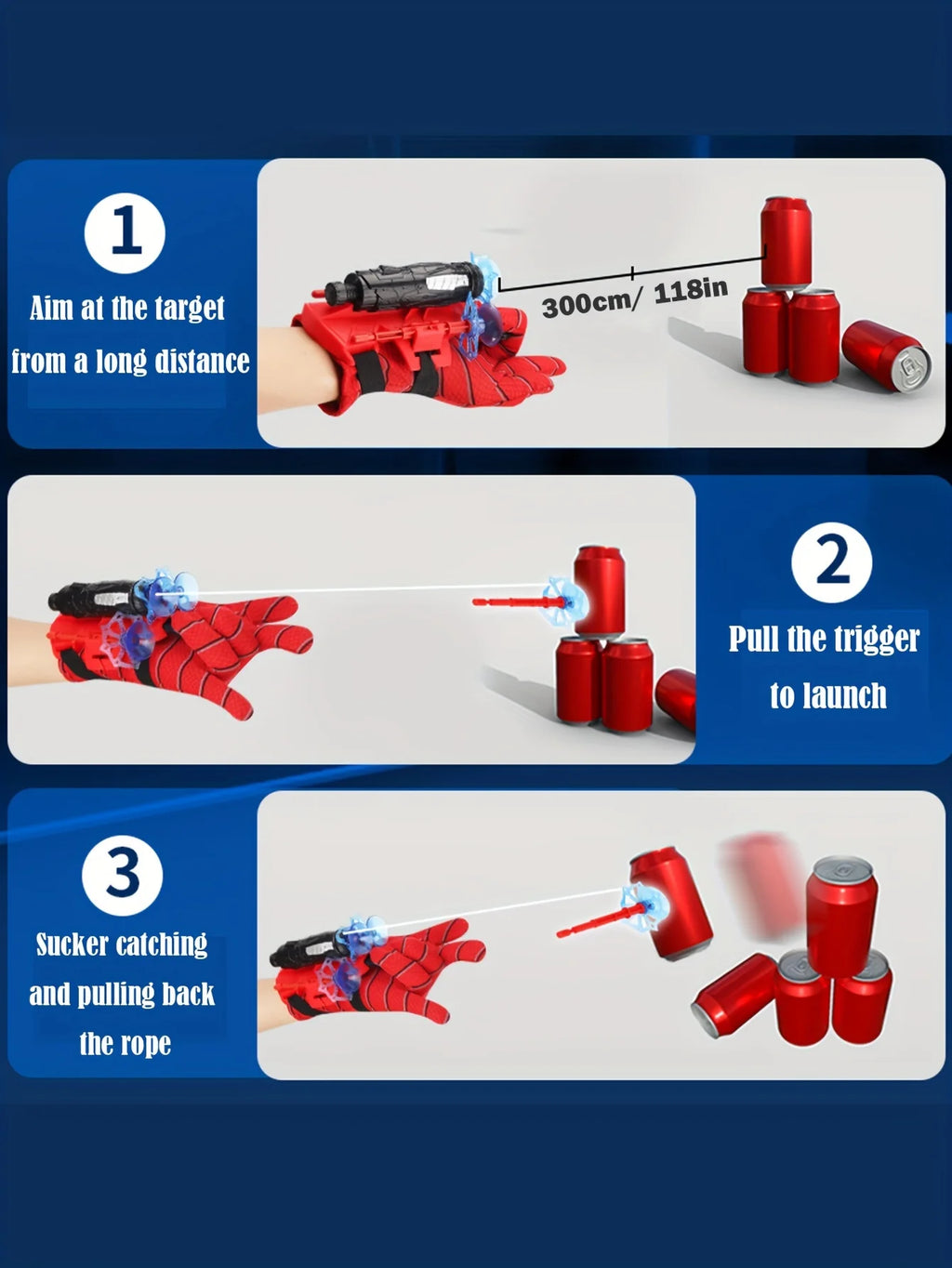 1

Aim at the target from a long distance

300cm/ 118in

2

Pull the trigger to launch

3

Sucker catching and pulling back the rope