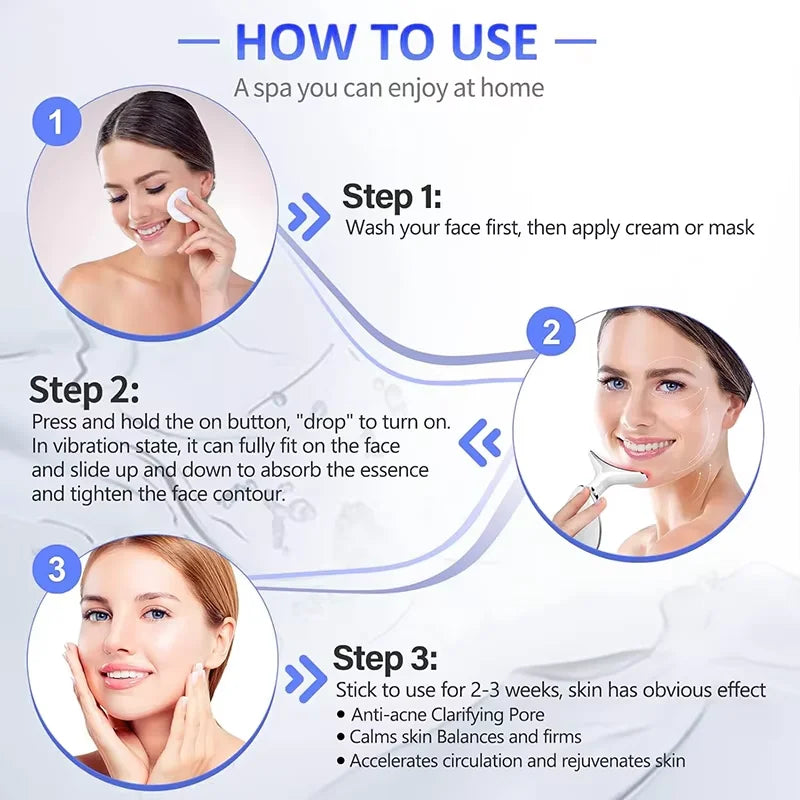 — HOW TO USE —
A spa you can enjoy at home

1

Step 1:
Wash your face first, then apply cream or mask

2

Step 2:
Press and hold the on button, "drop" to turn on. In vibration state, it can fully fit on the face and slide up and down to absorb the essence and tighten the face contour.

3

Step 3:
Stick to use for 2-3 weeks, skin has obvious effect
• Anti-acne Clarifying Pore
• Calms skin Balances and firms
• Accelerates circulation and rejuvenates skin