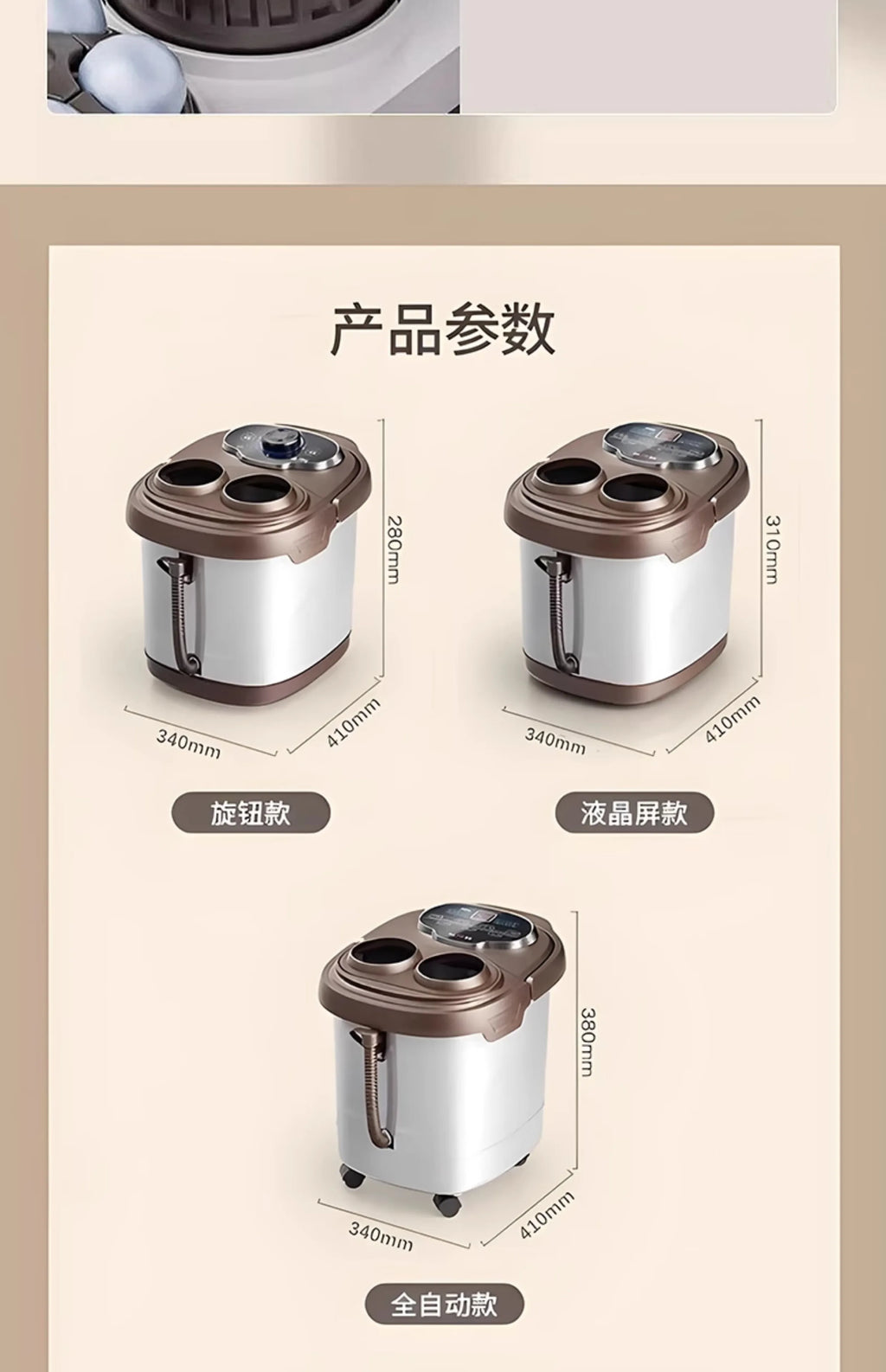 产品参数

280mm
340mm
410mm
旋钮款

310mm
340mm
410mm
液晶屏款

380mm
340mm
410mm
全自动款