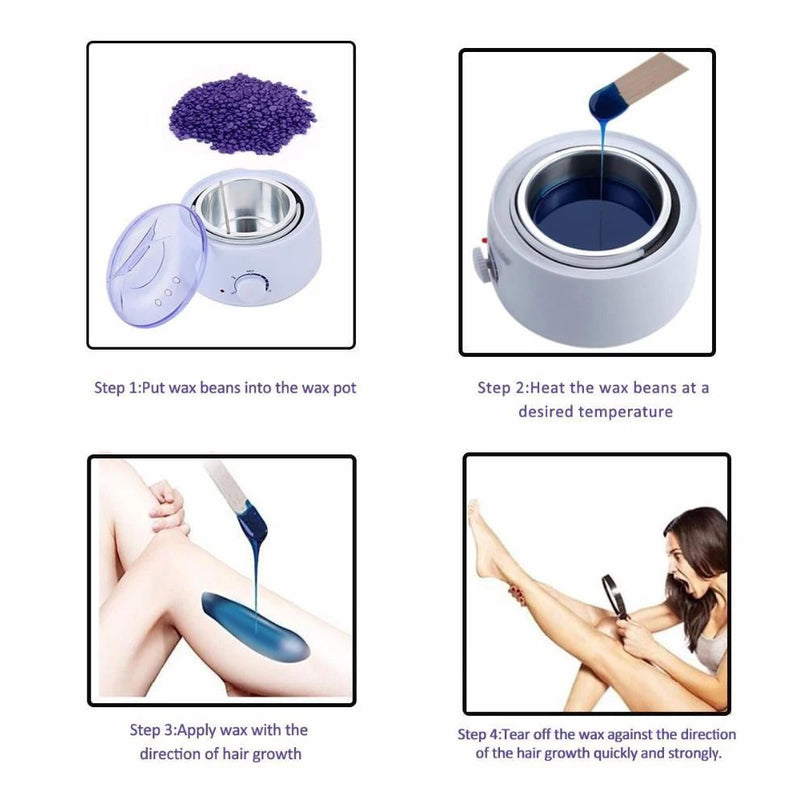 Step 1:Put wax beans into the wax pot

Step 2:Heat the wax beans at a desired temperature

Step 3:Apply wax with the direction of hair growth

Step 4:Tear off the wax against the direction of the hair growth quickly and strongly.