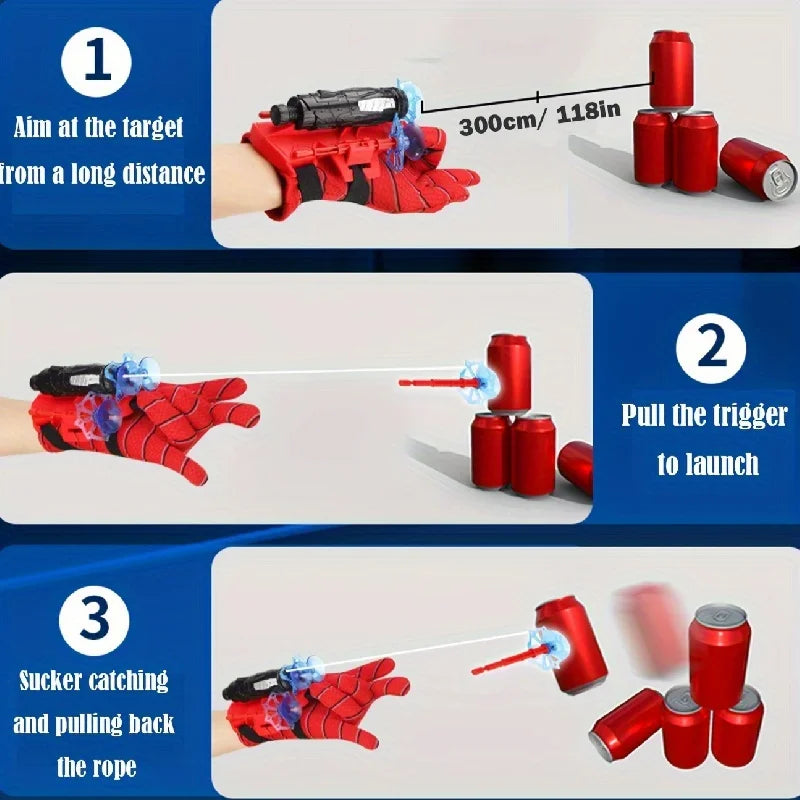 1

Aim at the target from a long distance

300cm/ 118in

2

Pull the trigger to launch

3

Sucker catching and pulling back the rope